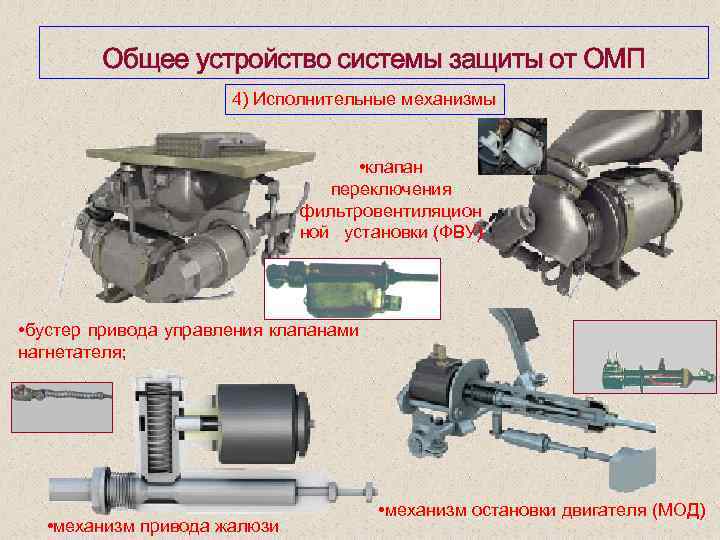 Общее устройство системы защиты от ОМП

4) Исполнительные механизмы

•клапан переключения фильтровентиляционной установки (ФВУ)

•бустер привода управления клапанами нагнетателя;

•механизм привода жалюзи

•механизм остановки двигателя (МОД)