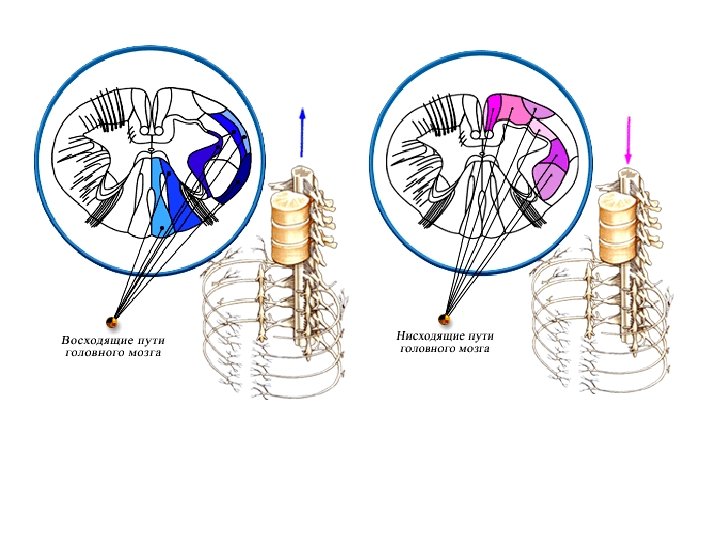 Восходящие пути головного мозга

Нисходящие пути головного мозга