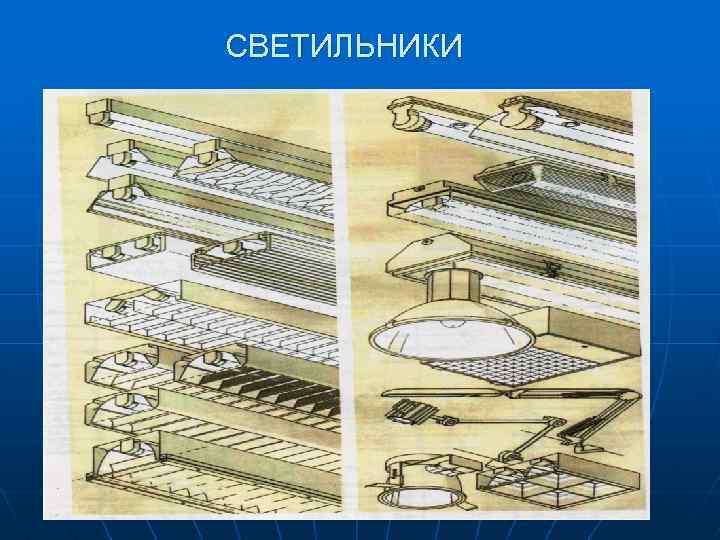 СВЕТИЛЬНИКИ