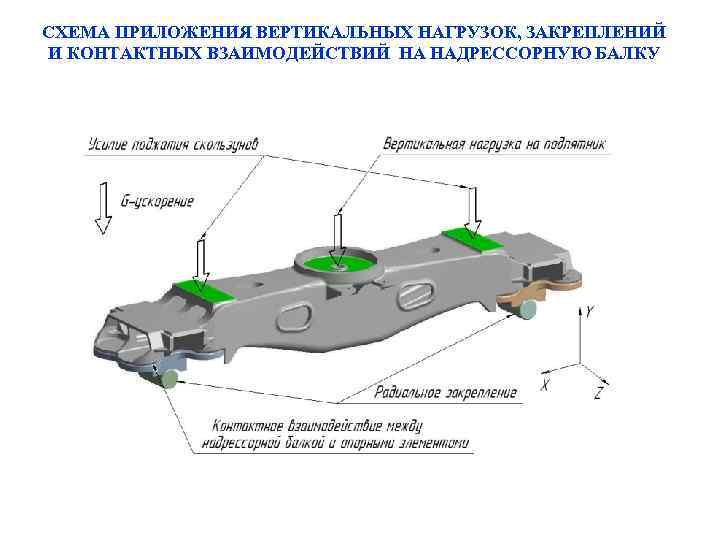 СХЕМА ПРИЛОЖЕНИЯ ВЕРТИКАЛЬНЫХ НАГРУЗОК, ЗАКРЕПЛЕНИЙ И КОНТАКТНЫХ ВЗАИМОДЕЙСТВИЙ НА НАДРЕССОРНУЮ БАЛКУ

Усилие поджатия скользунов

Вертикальная нагрузка на подпятник

G-ускорение

Y

X

Z

Радиальное закрепление

Контактное взаимодействие между надрессорной балкой и опорными элементами