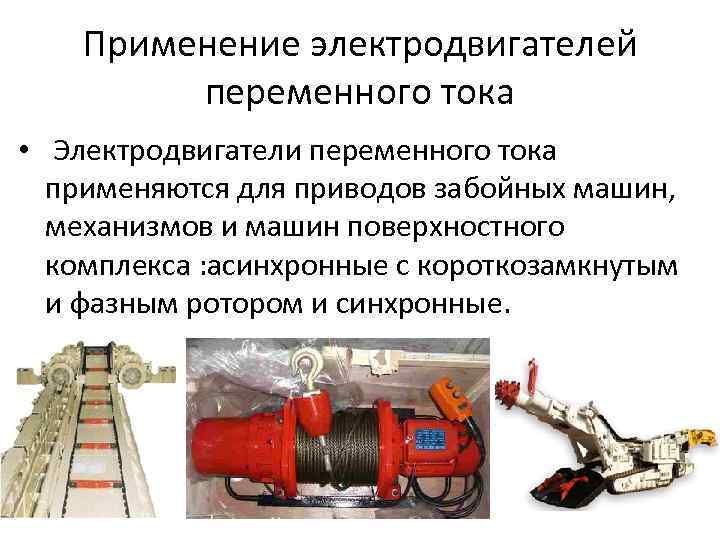 Применение электродвигателей переменного тока

• Электродвигатели переменного тока применяются для приводов забойных машин, механизмов и машин поверхностного комплекса :асинхронные с короткозамкнутым и фазным ротором и синхронные.