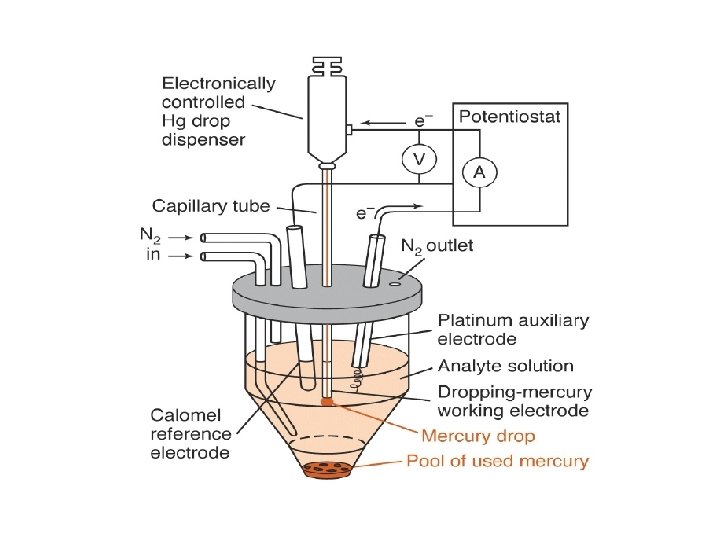 Electronically controlled Hg drop dispenser

$e^-$

Potentiostat

V

A

Capillary tube

$e^-$

$N_2$ in

$N_2$ outlet

Platinum auxiliary electrode

Analyte solution

Dropping-mercury working electrode

Calomel reference electrode

Mercury drop

Pool of used mercury