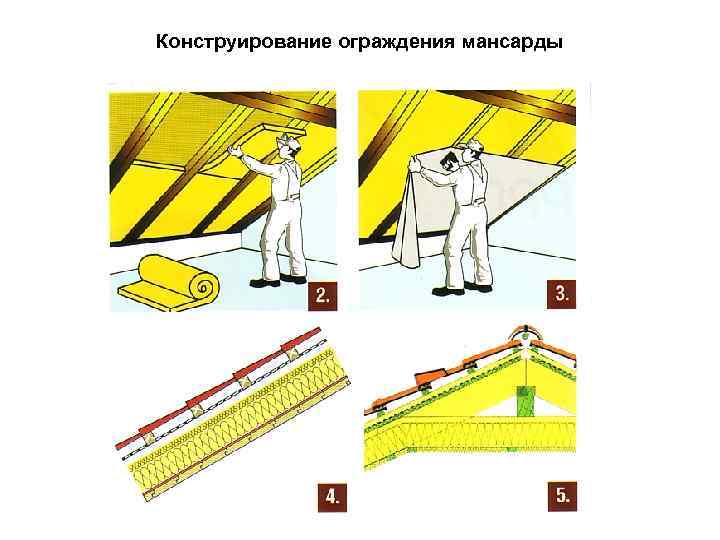 Конструирование ограждения мансарды

2.

3.

4.

5.