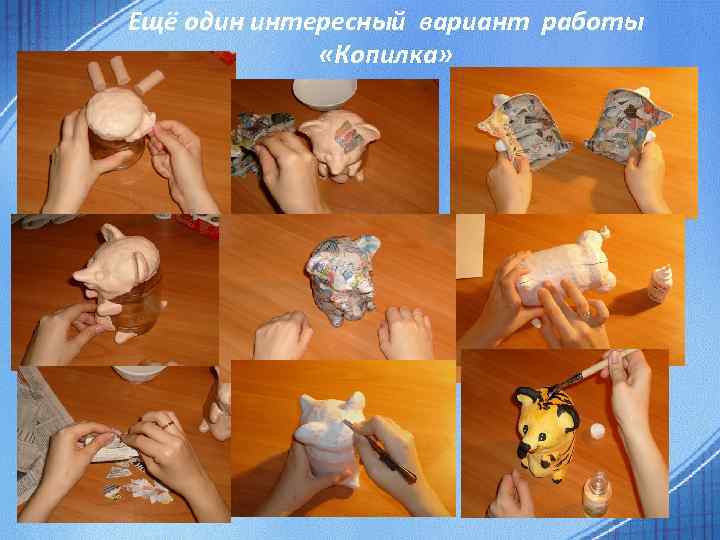 Ещё один интересный вариант работы «Копилка»