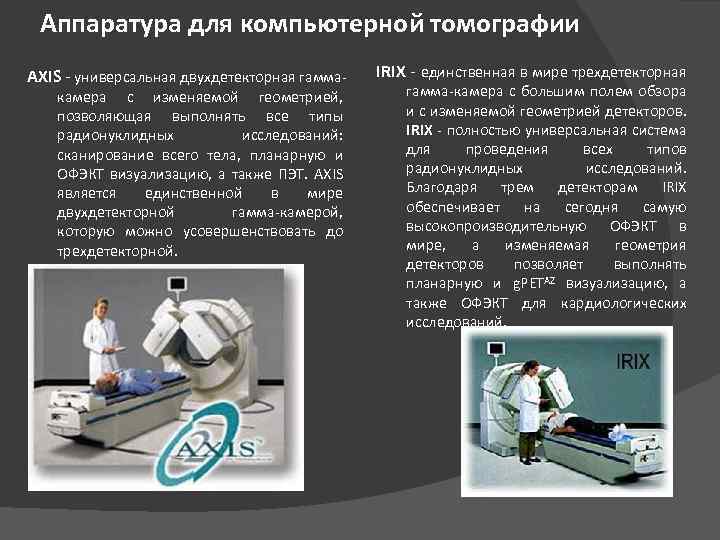 Аппаратура для компьютерной томографии

AXIS - универсальная двухдетекторная гамма-камера с изменяемой геометрией, позволяющая выполнять все типы радионуклидных исследований: сканирование всего тела, планарную и ОФЭКТ визуализацию, а также ПЭТ. AXIS является единственной в мире двухдетекторной гамма-камерой, которую можно усовершенствовать до трехдетекторной.

AXIS

IRIX - единственная в мире трехдетекторная гамма-камера с большим полем обзора и с изменяемой геометрией детекторов. IRIX - полностью универсальная система для проведения всех типов радионуклидных исследований. Благодаря трем детекторам IRIX обеспечивает на сегодня самую высокопроизводительную ОФЭКТ в мире, а изменяемая геометрия детекторов позволяет выполнять планарную и gPET$^{AZ}$ визуализацию, а также ОФЭКТ для кардиологических исследований.

IRIX