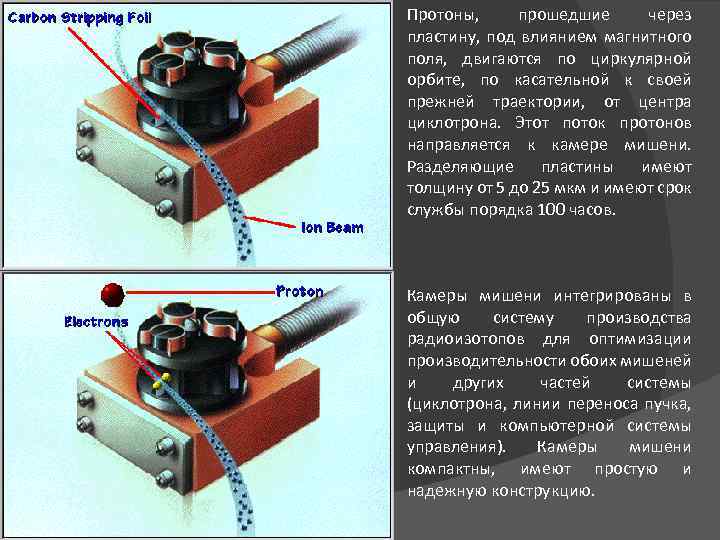 Carbon Stripping Foil

Ion Beam

Proton

Electrons

Протоны, прошедшие через пластину, под влиянием магнитного поля, двигаются по циркулярной орбите, по касательной к своей прежней траектории, от центра циклотрона. Этот поток протонов направляется к камере мишени. Разделяющие пластины имеют толщину от 5 до 25 мкм и имеют срок службы порядка 100 часов.

Камеры мишени интегрированы в общую систему производства радиоизотопов для оптимизации производительности обоих мишеней и других частей системы (циклотрона, линии переноса пучка, защиты и компьютерной системы управления). Камеры мишени компактны, имеют простую и надежную конструкцию.