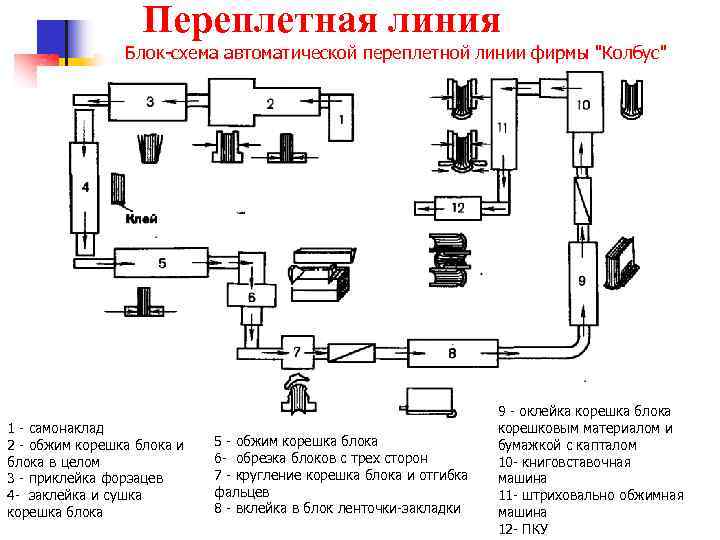 Переплетная линия

Блок-схема автоматической переплетной линии фирмы "Колбус"

3

2

1

10

11

4

Клей

12

5

6

9

7

8

1 - самонаклад
2 - обжим корешка блока и блока в целом
3 - приклейка форзацев
4- заклейка и сушка корешка блока

5 - обжим корешка блока
6- обрезка блоков с трех сторон
7 - кругление корешка блока и отгибка фальцев
8 - вклейка в блок ленточки-закладки

9 - оклейка корешка блока корешковым материалом и бумажкой с капталом
10- книговставочная машина
11- штриховально обжимная машина
12- ПКУ