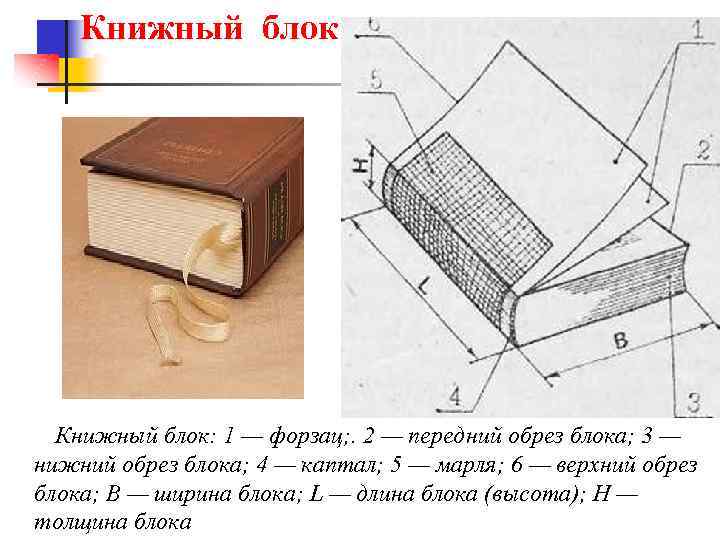 Книжный блок

6

1

5

2

H

L

B

4

3

Книжный блок: 1 — форзац;. 2 — передний обрез блока; 3 — нижний обрез блока; 4 — каптал; 5 — марля; 6 — верхний обрез блока; B — ширина блока; L — длина блока (высота); H — толщина блока