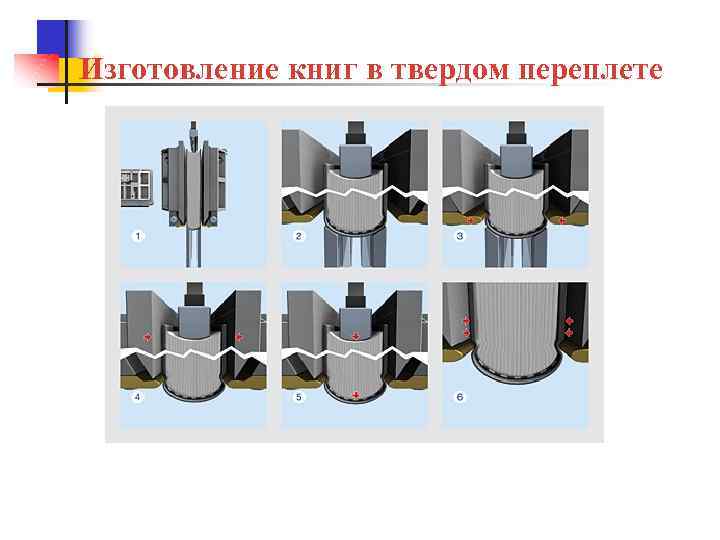 Изготовление книг в твердом переплете

1

2

3

4

5

6