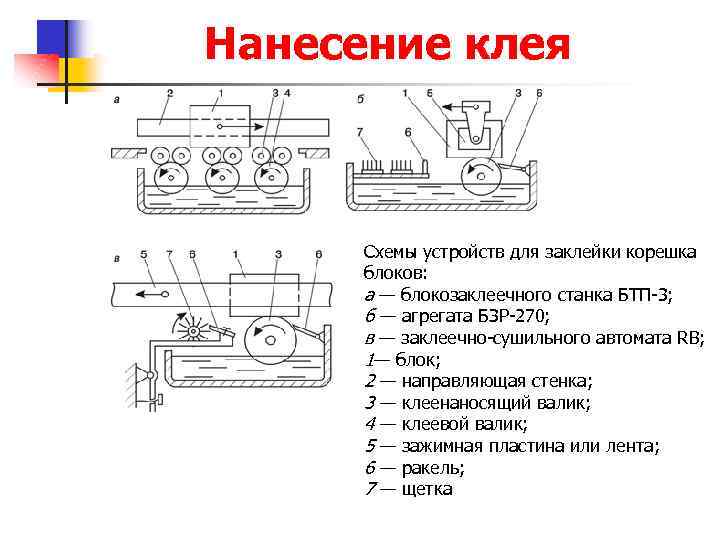 Нанесение клея

а 2 1 3 4

б 1 5 3 6 7 6

в 5 7 6 1 3 6

Схемы устройств для заклейки корешка блоков:
а — блокозаклеечного станка БТП-3;
б — агрегата БЗР-270;
в — заклеечно-сушильного автомата RB;
1— блок;
2 — направляющая стенка;
3 — клеенаносящий валик;
4 — клеевой валик;
5 — зажимная пластина или лента;
6 — ракель;
7 — щетка