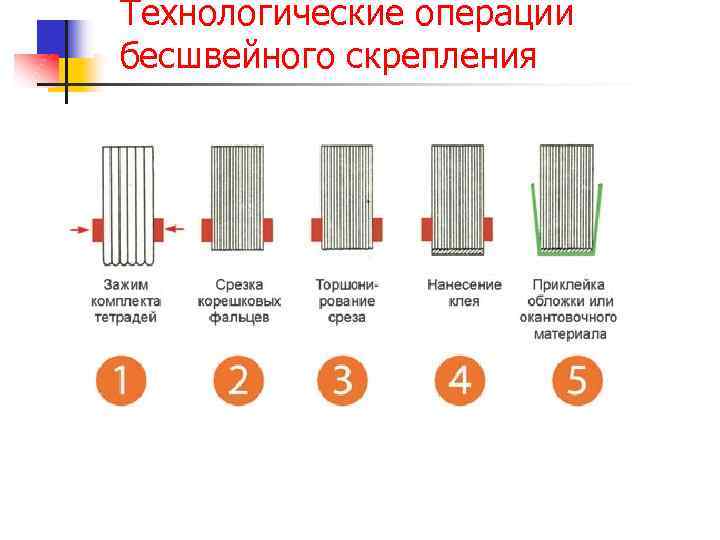 Технологические операции бесшвейного скрепления

Зажим комплекта тетрадей

Срезка корешковых фальцев

Торшонирование среза

Нанесение клея

Приклейка обложки или окантовочного материала

1

2

3

4

5