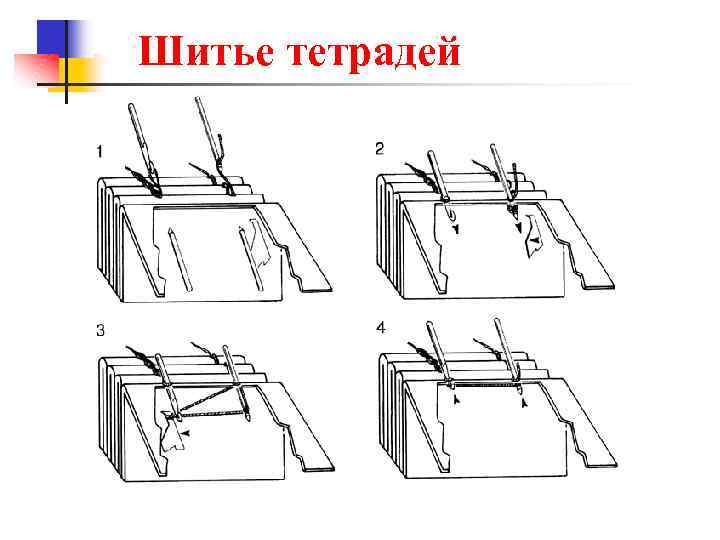 Шитье тетрадей

1

2

3

4