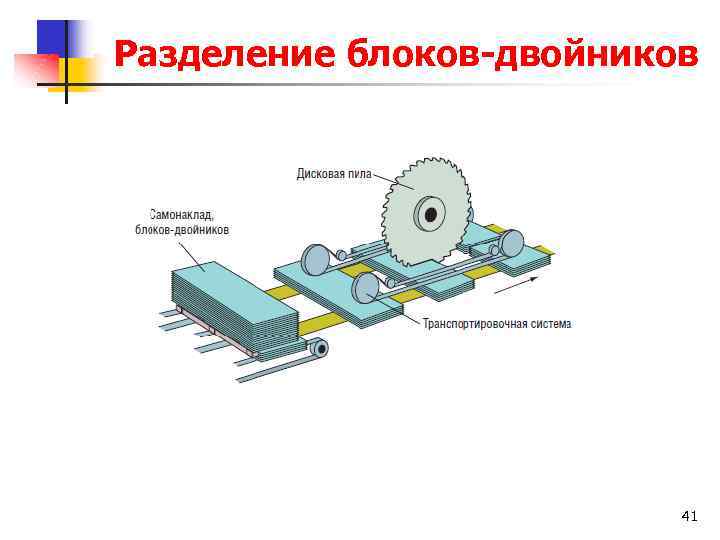 Разделение блоков-двойников

Дисковая пила

Самонаклад, блоков-двойников

Транспортировочная система

41