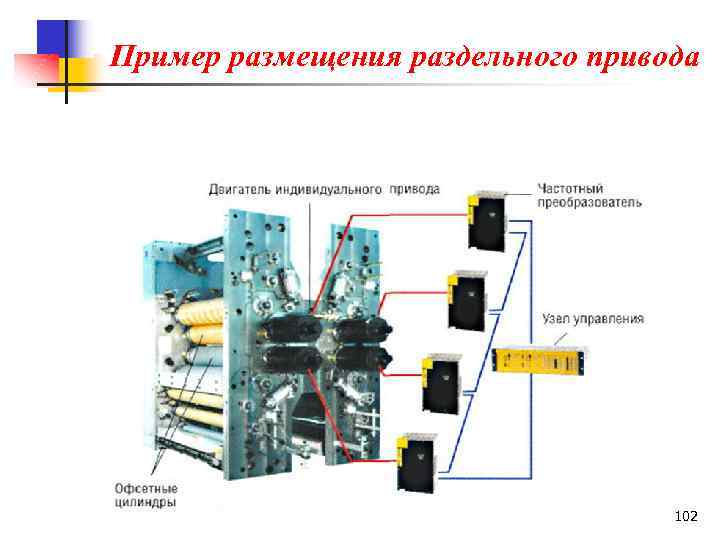 Пример размещения раздельного привода

Двигатель индивидуального привода

Частотный преобразователь

Узел управления

Офсетные цилиндры

102