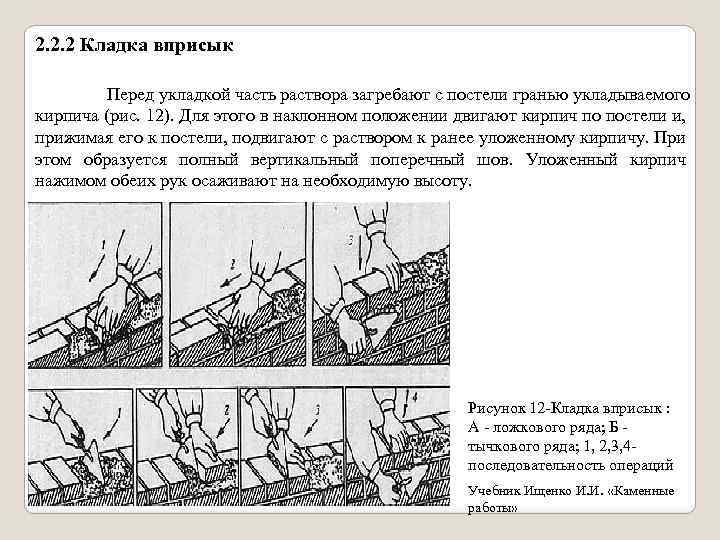 2.2.2 Кладка вприсык

Перед укладкой часть раствора загребают с постели гранью укладываемого кирпича (рис. 12). Для этого в наклонном положении двигают кирпич по постели и, прижимая его к постели, подвигают с раствором к ранее уложенному кирпичу. При этом образуется полный вертикальный поперечный шов. Уложенный кирпич нажимом обеих рук осаживают на необходимую высоту.

1

2

3

1

2

3

4

Рисунок 12-Кладка вприсык : А - ложкового ряда; Б - тычкового ряда; 1, 2,3,4- последовательность операций

Учебник Ищенко И.И. «Каменные работы»