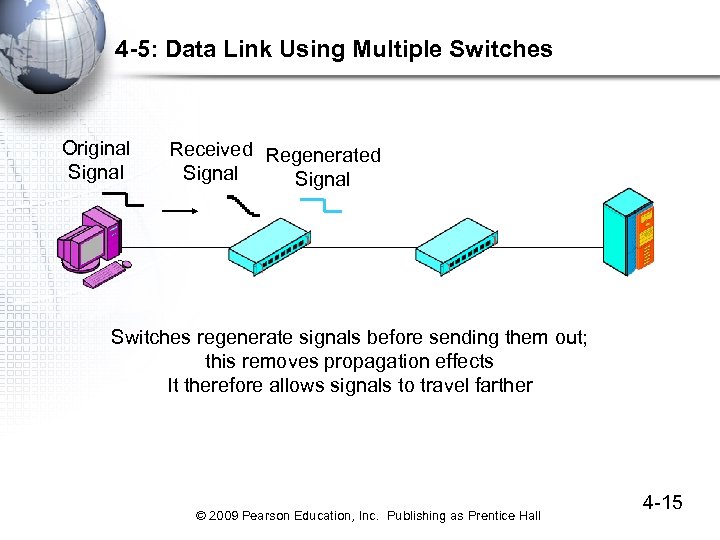 4-5: Data Link Using Multiple Switches

Original Signal

Received Signal

Regenerated Signal

Switches regenerate signals before sending them out; this removes propagation effects
It therefore allows signals to travel farther

4-15

© 2009 Pearson Education, Inc. Publishing as Prentice Hall