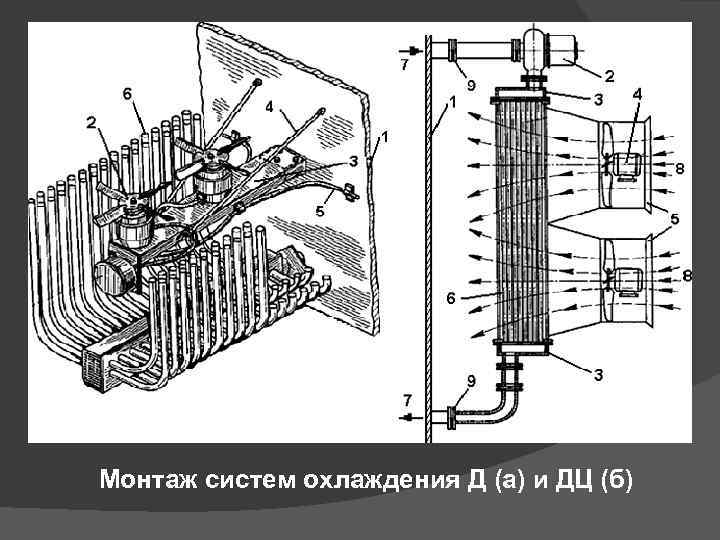 6
2
4
1
3
5

7
9
2
3
1
4
8
5
8
6
3
9
7

Монтаж систем охлаждения Д (а) и ДЦ (б)