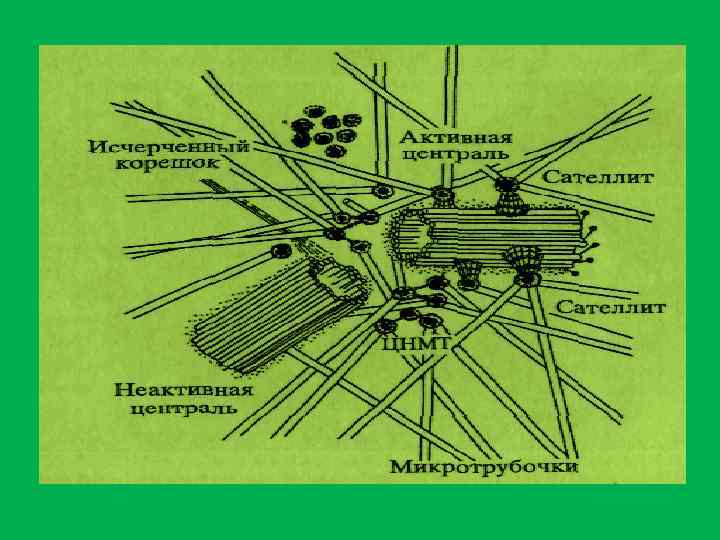 Исчерченный корешок

Активная централь

Сателлит

Сателлит

ЦНМТ

Неактивная централь

Микротрубочки