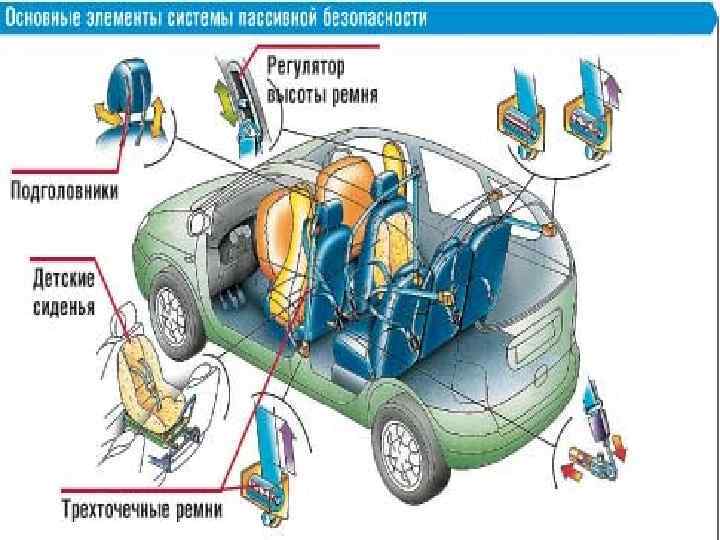 Основные элементы системы пассивной безопасности

Регулятор высоты ремня

Подголовники

Детские сиденья

Трехточечные ремни