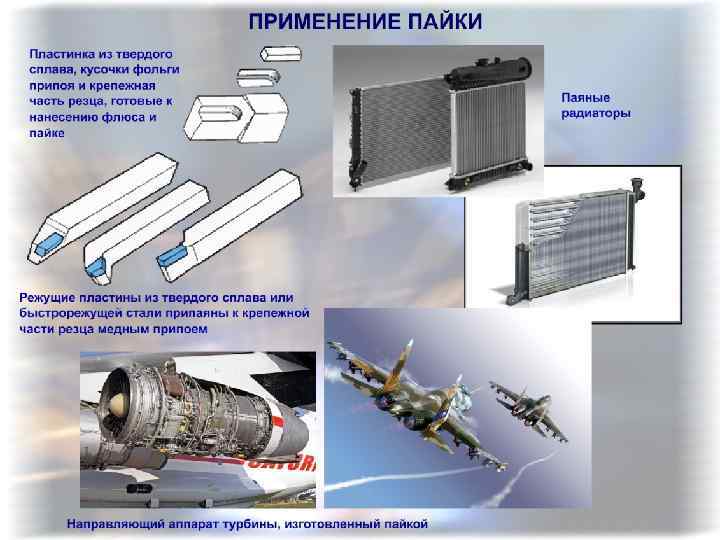 ПРИМЕНЕНИЕ ПАЙКИ

Пластинка из твердого сплава, кусочки фольги припоя и крепежная часть резца, готовые к нанесению флюса и пайке

Паяные радиаторы

Режущие пластины из твердого сплава или быстрорежущей стали припаяны к крепежной части резца медным припоем

Направляющий аппарат турбины, изготовленный пайкой