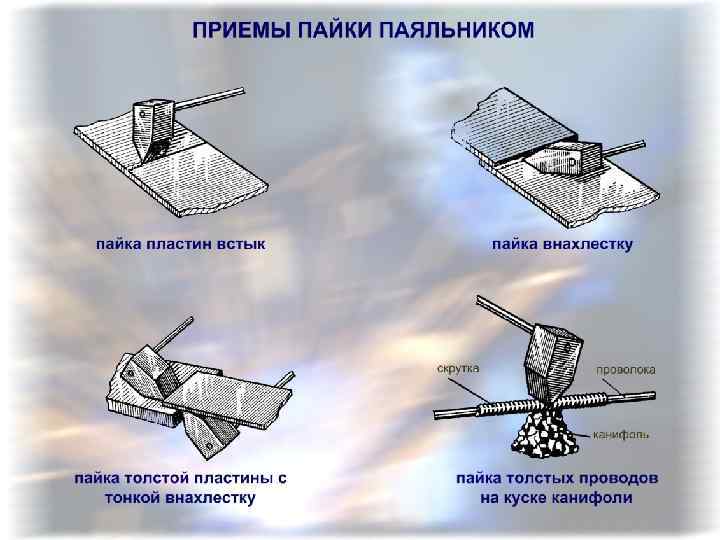 ПРИЕМЫ ПАЙКИ ПАЯЛЬНИКОМ

пайка пластин встык

пайка внахлестку

скрутка

проволока

канифоль

пайка толстой пластины с тонкой внахлестку

пайка толстых проводов на куске канифоли