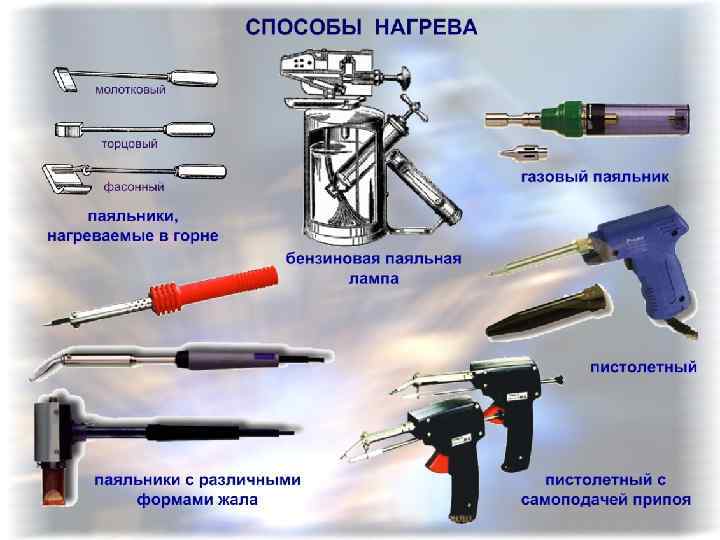 СПОСОБЫ НАГРЕВА

молотковый

торцовый

фасонный

паяльники, нагреваемые в горне

бензиновая паяльная лампа

газовый паяльник

пистолетный

паяльники с различными формами жала

пистолетный с самоподачей припоя