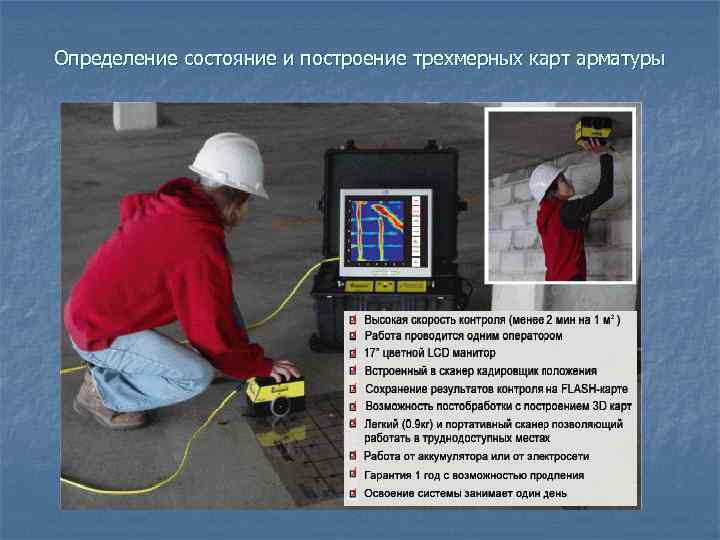 Определение состояние и построение трехмерных карт арматуры

Высокая скорость контроля (менее 2 мин на 1 м$^2$)
Работа проводится одним оператором
17" цветной LCD манитор
Встроенный в сканер кадировщик положения
Сохранение результатов контроля на FLASH-карте
Возможность постобработки с построением 3D карт
Легкий (0.9кг) и портативный сканер позволяющий работать в труднодоступных местах
Работа от аккумулятора или от электросети
Гарантия 1 год с возможностью продления
Освоение системы занимает один день