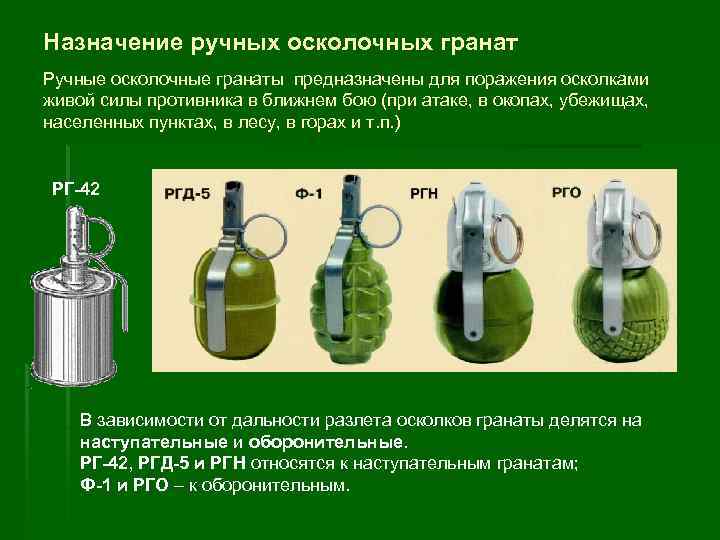 Назначение ручных осколочных гранат

Ручные осколочные гранаты предназначены для поражения осколками живой силы противника в ближнем бою (при атаке, в окопах, убежищах, населенных пунктах, в лесу, в горах и т.п.)

РГ-42

РГД-5

Ф-1

РГН

РГО

В зависимости от дальности разлета осколков гранаты делятся на наступательные и оборонительные.
РГ-42, РГД-5 и РГН относятся к наступательным гранатам;
Ф-1 и РГО – к оборонительным.