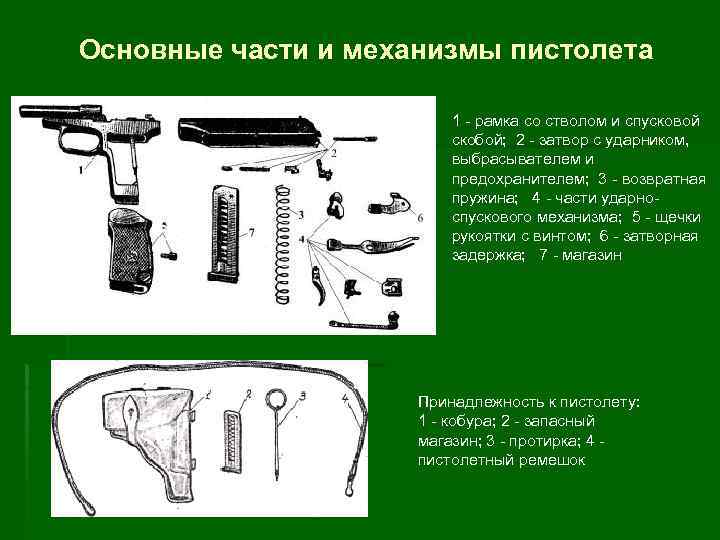 Основные части и механизмы пистолета

1
2
3
4
5
6
7

1 - рамка со стволом и спусковой скобой; 2 - затвор с ударником, выбрасывателем и предохранителем; 3 - возвратная пружина; 4 - части ударно-спускового механизма; 5 - щечки рукоятки с винтом; 6 - затворная задержка; 7 - магазин

1
2
3
4

Принадлежность к пистолету:
1 - кобура; 2 - запасный магазин; 3 - протирка; 4 - пистолетный ремешок