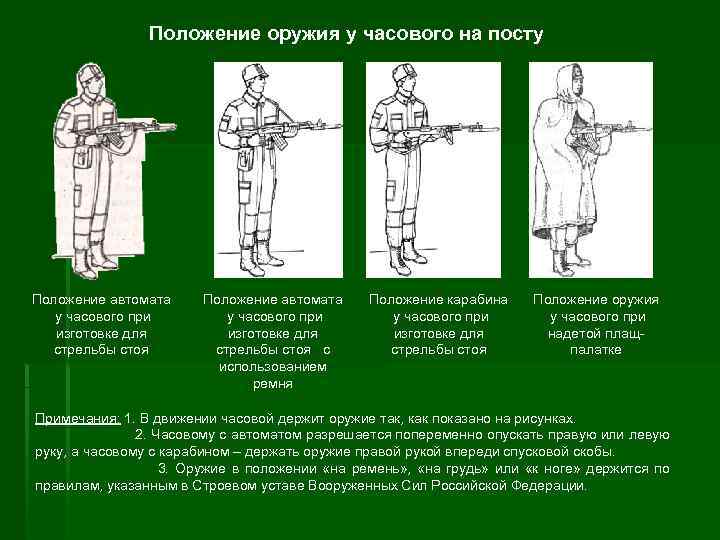 Положение оружия у часового на посту

Положение автомата у часового при изготовке для стрельбы стоя

Положение автомата у часового при изготовке для стрельбы стоя с использованием ремня

Положение карабина у часового при изготовке для стрельбы стоя

Положение оружия у часового при надетой плащ-палатке

Примечания: 1. В движении часовой держит оружие так, как показано на рисунках.
2. Часовому с автоматом разрешается попеременно опускать правую или левую руку, а часовому с карабином – держать оружие правой рукой впереди спусковой скобы.
3. Оружие в положении «на ремень», «на грудь» или «к ноге» держится по правилам, указанным в Строевом уставе Вооруженных Сил Российской Федерации.