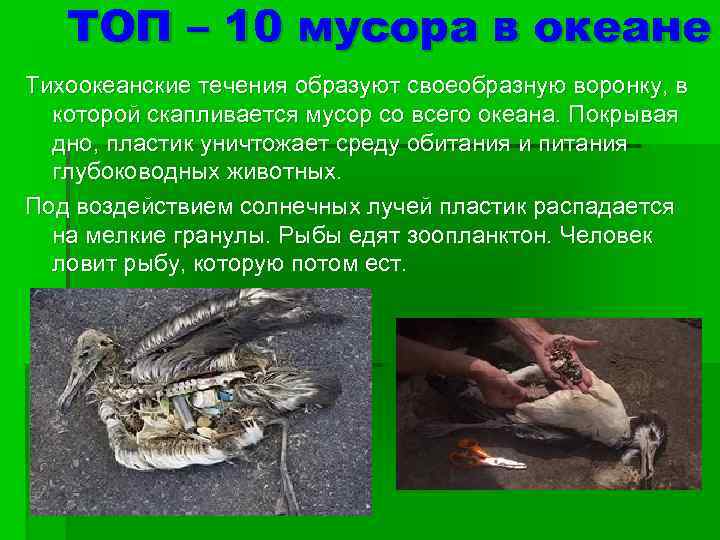 ТОП – 10 мусора в океане

Тихоокеанские течения образуют своеобразную воронку, в которой скапливается мусор со всего океана. Покрывая дно, пластик уничтожает среду обитания и питания глубоководных животных.

Под воздействием солнечных лучей пластик распадается на мелкие гранулы. Рыбы едят зоопланктон. Человек ловит рыбу, которую потом ест.