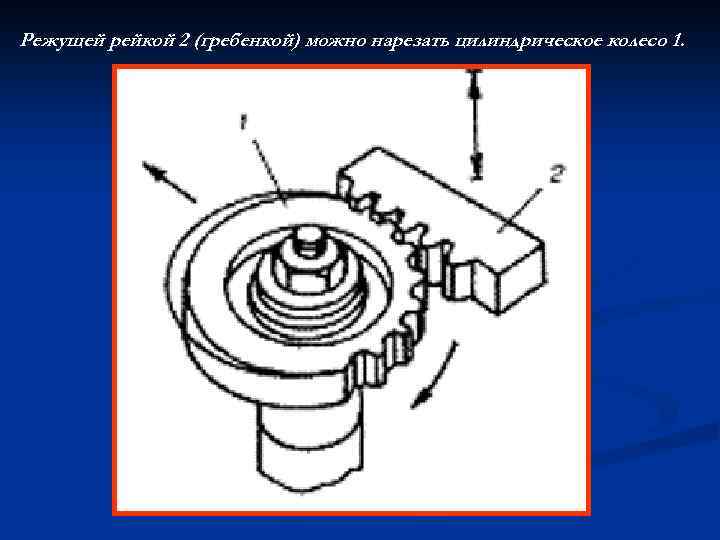 Режущей рейкой 2 (гребенкой) можно нарезать цилиндрическое колесо 1.

1

2