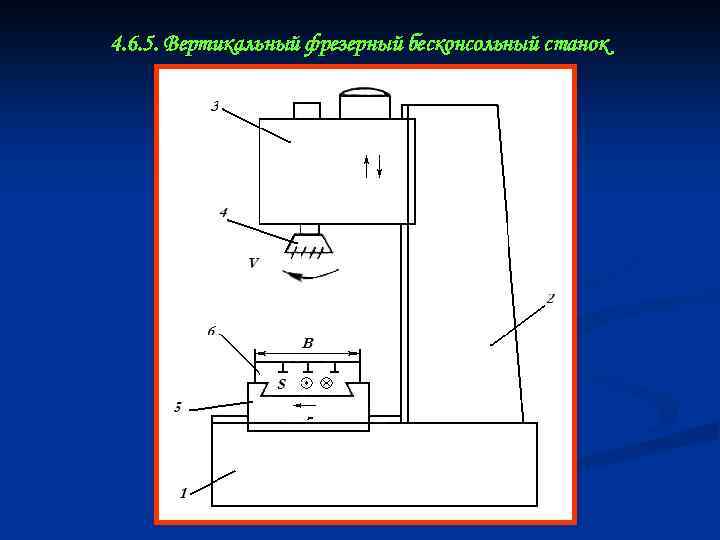 4.6.5. Вертикальный фрезерный бесконсольный станок

3

4

V

2

6

B

S

5

1