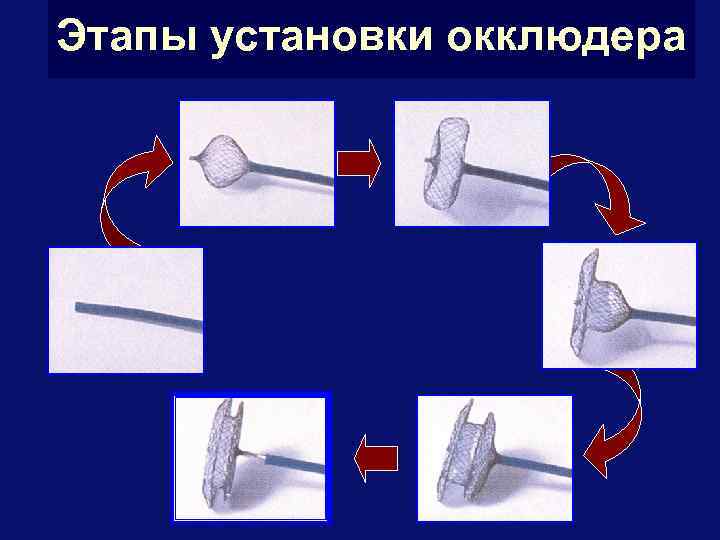 Этапы установки окклюдера