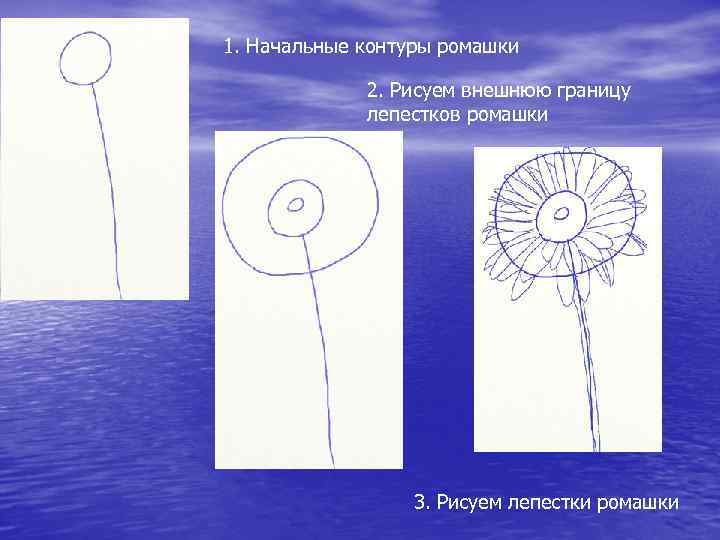 1. Начальные контуры ромашки

2. Рисуем внешнюю границу лепестков ромашки

3. Рисуем лепестки ромашки