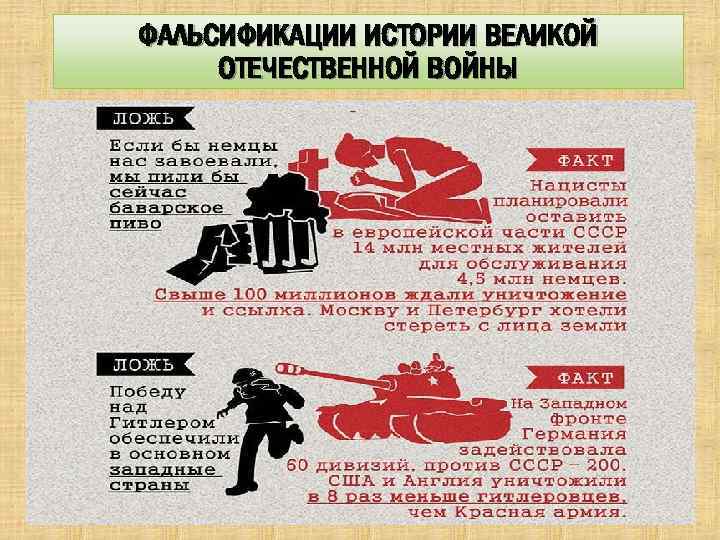 ФАЛЬСИФИКАЦИИ ИСТОРИИ ВЕЛИКОЙ ОТЕЧЕСТВЕННОЙ ВОЙНЫ

ЛОЖЬ

Если бы немцы нас завоевали, мы пили бы сейчас баварское пиво

ФАКТ

Нацисты планировали оставить в европейской части СССР 14 млн местных жителей для обслуживания 4,5 млн немцев. Свыше 100 миллионов ждали уничтожение и ссылка. Москву и Петербург хотели стереть с лица земли

ЛОЖЬ

Победу над Гитлером обеспечили в основном западные страны

ФАКТ

На Западном фронте Германия задействовала 60 дивизий, против СССР – 200. США и Англия уничтожили в 8 раз меньше гитлеровцев, чем Красная армия.