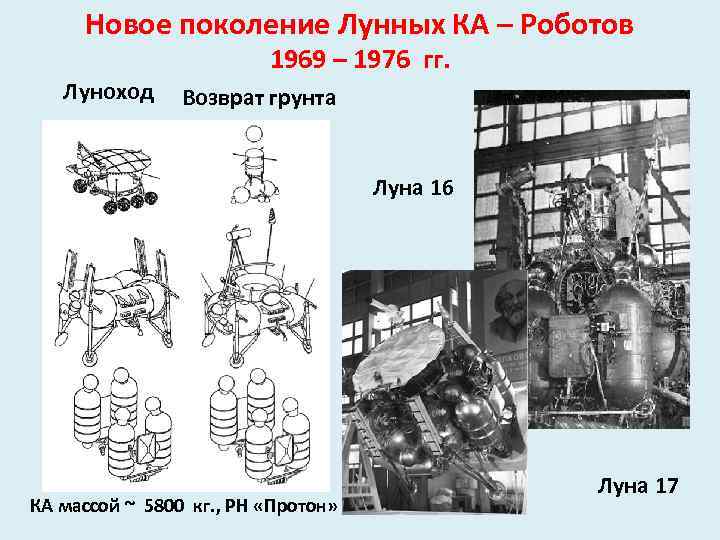 Новое поколение Лунных КА – Роботов
1969 – 1976 гг.

Луноход

Возврат грунта

Луна 16

Луна 17

КА массой ~ 5800 кг., РН «Протон»