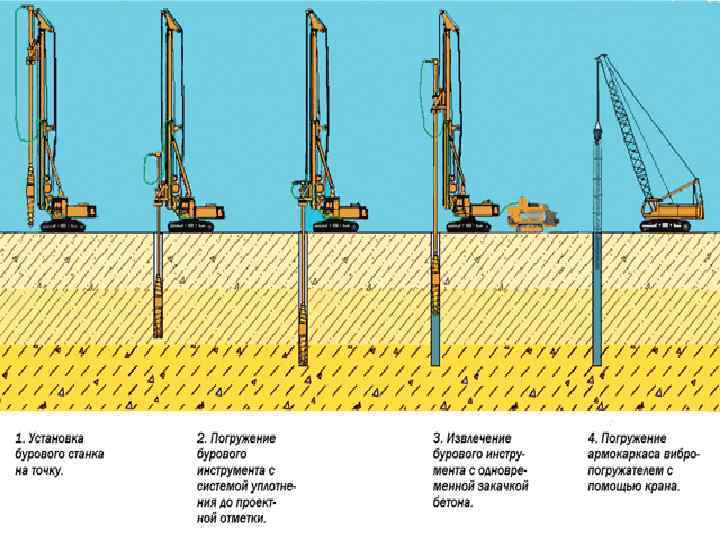 1. Установка бурового станка на точку.

2. Погружение бурового инструмента с системой уплотнения до проектной отметки.

3. Извлечение бурового инструмента с одновременной закачкой бетона.

4. Погружение армокаркаса вибропогружателем с помощью крана.