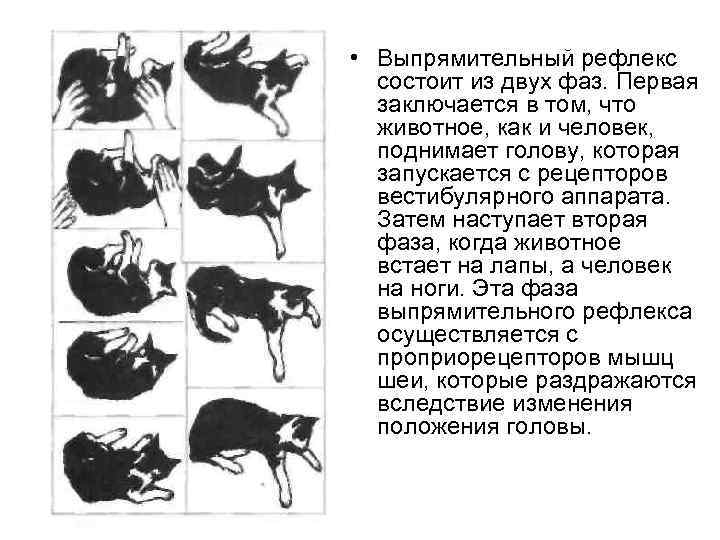 • Выпрямительный рефлекс состоит из двух фаз. Первая заключается в том, что животное, как и человек, поднимает голову, которая запускается с рецепторов вестибулярного аппарата. Затем наступает вторая фаза, когда животное встает на лапы, а человек на ноги. Эта фаза выпрямительного рефлекса осуществляется с проприорецепторов мышц шеи, которые раздражаются вследствие изменения положения головы.