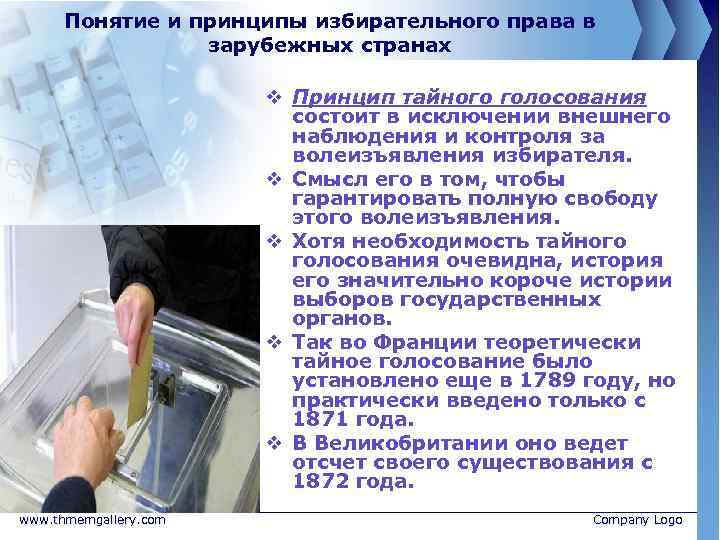 Понятие и принципы избирательного права в зарубежных странах

❖ Принцип тайного голосования состоит в исключении внешнего наблюдения и контроля за волеизъявления избирателя.
❖ Смысл его в том, чтобы гарантировать полную свободу этого волеизъявления.
❖ Хотя необходимость тайного голосования очевидна, история его значительно короче истории выборов государственных органов.
❖ Так во Франции теоретически тайное голосование было установлено еще в 1789 году, но практически введено только с 1871 года.
❖ В Великобритании оно ведет отсчет своего существования с 1872 года.

www.thmemgallery.com
Company Logo