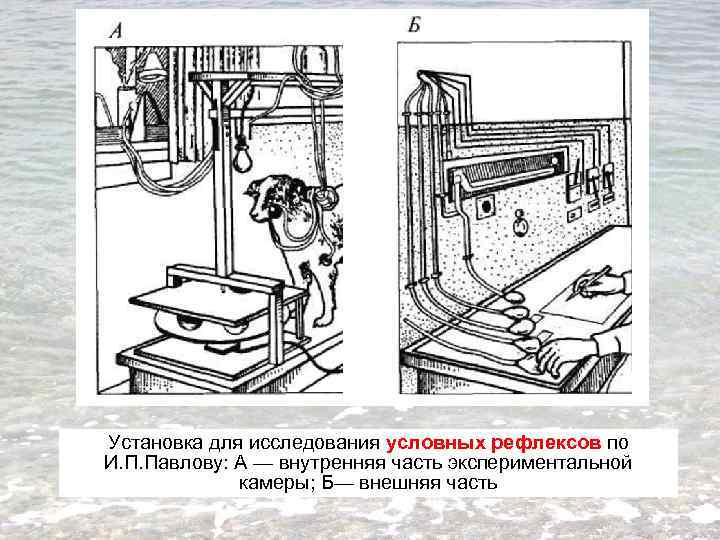 А

Б

Установка для исследования условных рефлексов по И.П.Павлову: А — внутренняя часть экспериментальной камеры; Б— внешняя часть