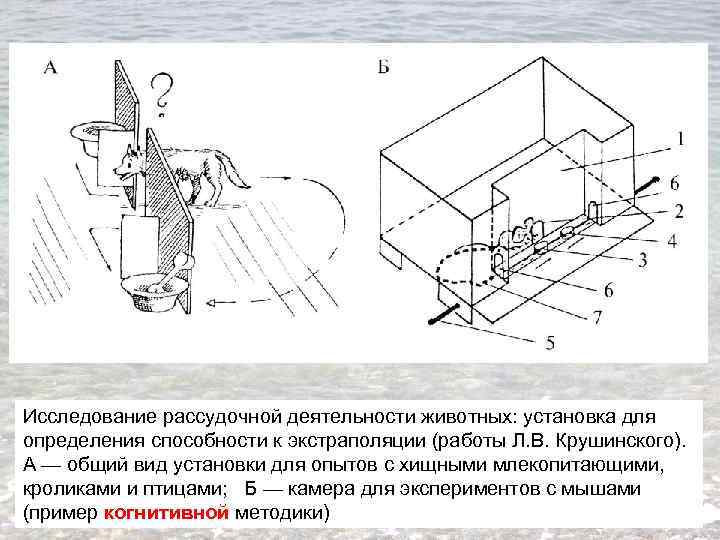 А

?

Б

1

6

2

4

3

6

7

5

Исследование рассудочной деятельности животных: установка для определения способности к экстраполяции (работы Л.В. Крушинского). А — общий вид установки для опытов с хищными млекопитающими, кроликами и птицами; Б — камера для экспериментов с мышами (пример когнитивной методики)