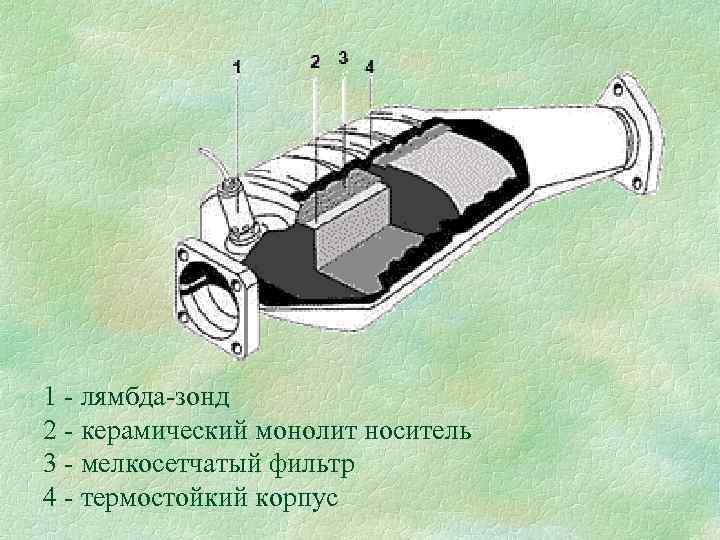 1
2
3
4

1 - лямбда-зонд
2 - керамический монолит носитель
3 - мелкосетчатый фильтр
4 - термостойкий корпус