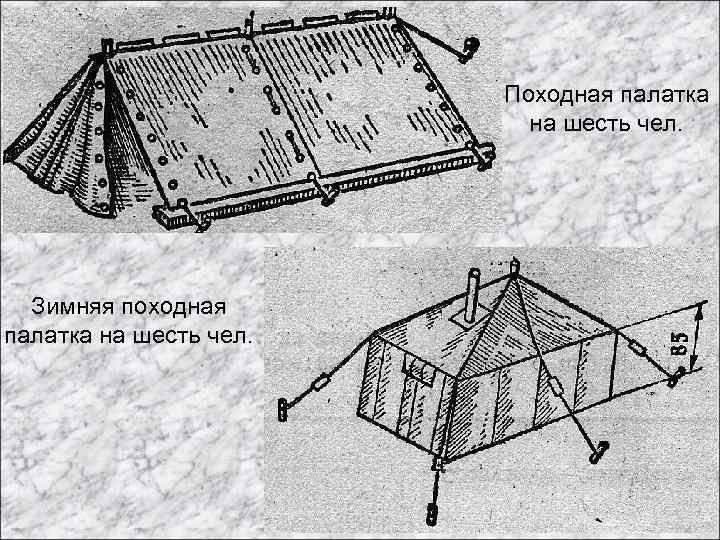 Походная палатка на шесть чел.

Зимняя походная палатка на шесть чел.

85