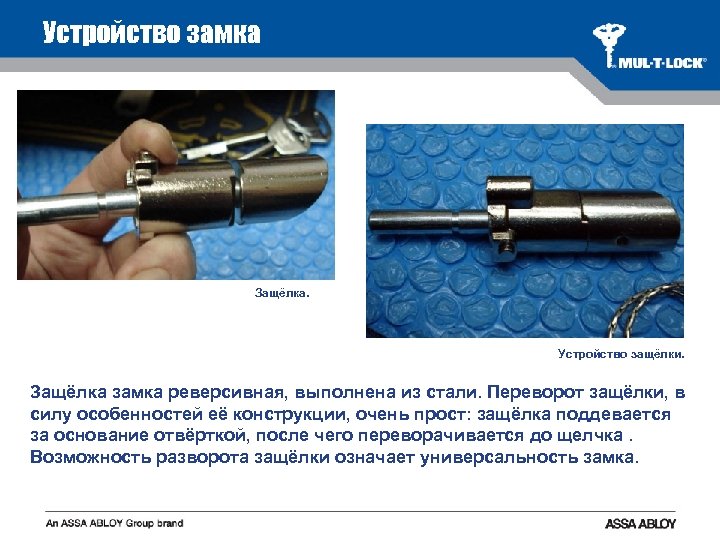 Устройство замка

MUL-T-LOCK®

Защёлка.

Устройство защёлки.

Защёлка замка реверсивная, выполнена из стали. Переворот защёлки, в силу особенностей её конструкции, очень прост: защёлка поддевается за основание отвёрткой, после чего переворачивается до щелчка . Возможность разворота защёлки означает универсальность замка.

An ASSA ABLOY Group brand

ASSA ABLOY