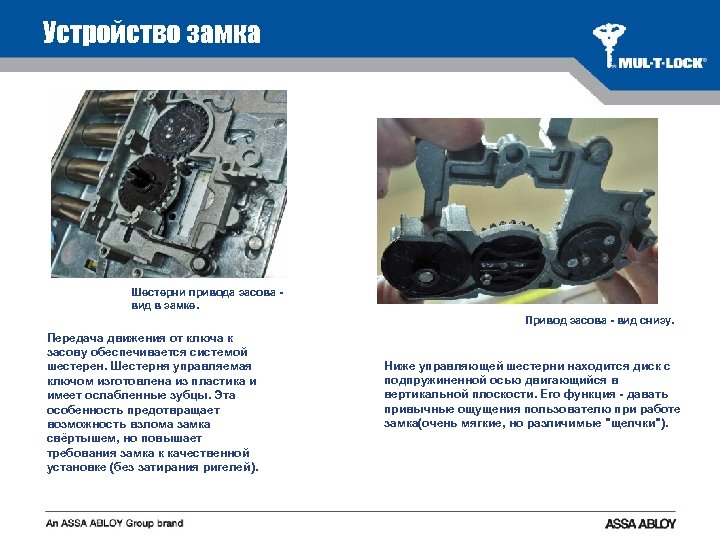 Устройство замка

MUL-T-LOCK®

Шестерни привода засова - вид в замке.

Передача движения от ключа к засову обеспечивается системой шестерен. Шестерня управляемая ключом изготовлена из пластика и имеет ослабленные зубцы. Эта особенность предотвращает возможность взлома замка свёртышем, но повышает требования замка к качественной установке (без затирания ригелей).

Привод засова - вид снизу.

Ниже управляющей шестерни находится диск с подпружиненной осью двигающийся в вертикальной плоскости. Его функция - давать привычные ощущения пользователю при работе замка(очень мягкие, но различимые "щелчки").

An ASSA ABLOY Group brand

ASSA ABLOY