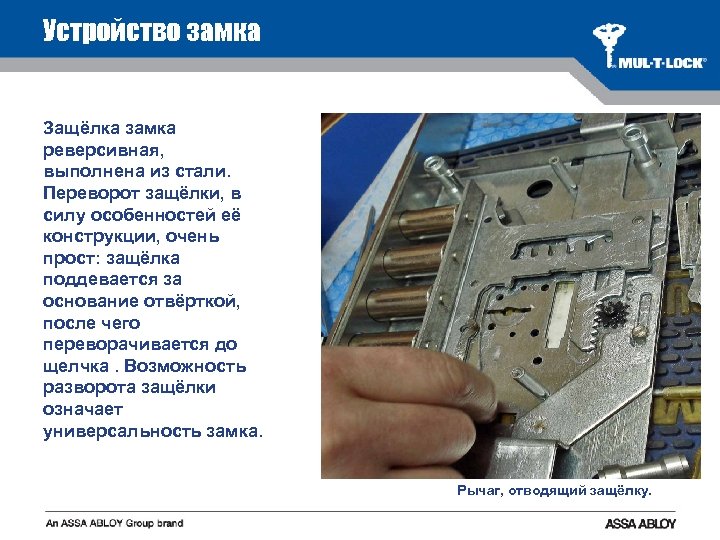 Устройство замка

MUL-T-LOCK®

Защёлка замка реверсивная, выполнена из стали. Переворот защёлки, в силу особенностей её конструкции, очень прост: защёлка поддевается за основание отвёрткой, после чего переворачивается до щелчка . Возможность разворота защёлки означает универсальность замка.

Рычаг, отводящий защёлку.

An ASSA ABLOY Group brand

ASSA ABLOY