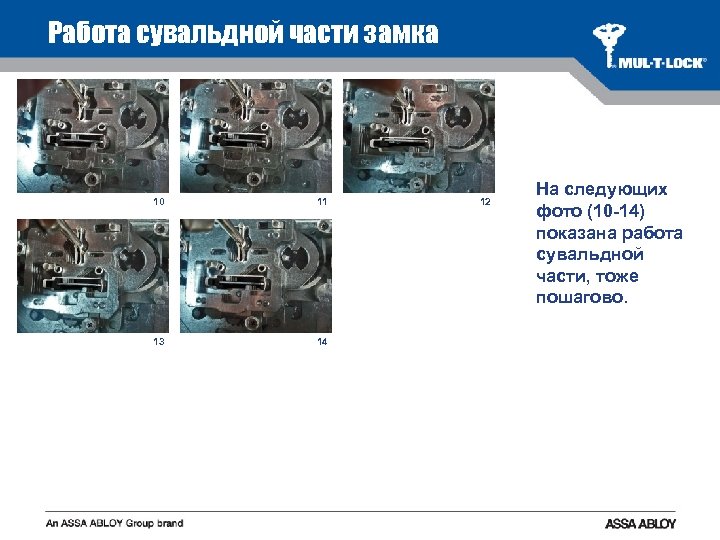 Работа сувальдной части замка

MUL-T-LOCK®

10

11

12

13

14

На следующих фото (10-14) показана работа сувальдной части, тоже пошагово.

An ASSA ABLOY Group brand

ASSA ABLOY