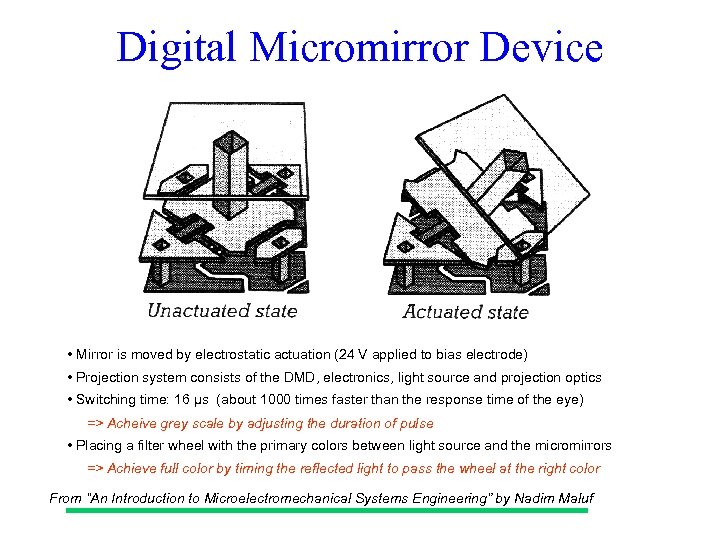 Digital Micromirror Device

Unactuated state

Actuated state

• Mirror is moved by electrostatic actuation (24 V applied to bias electrode)

• Projection system consists of the DMD, electronics, light source and projection optics

• Switching time: 16 μs (about 1000 times faster than the response time of the eye)

=> Acheive grey scale by adjusting the duration of pulse

• Placing a filter wheel with the primary colors between light source and the micromirrors

=> Achieve full color by timing the reflected light to pass the wheel at the right color

From "An Introduction to Microelectromechanical Systems Engineering" by Nadim Maluf