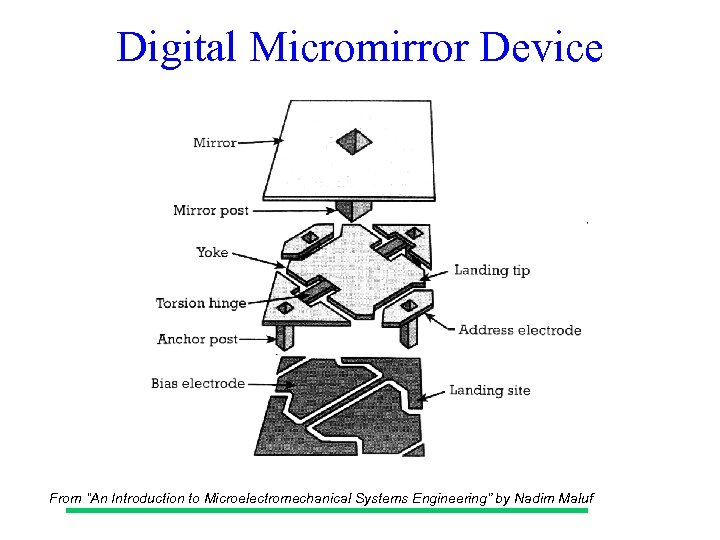 Digital Micromirror Device

Mirror

Mirror post

Yoke

Landing tip

Torsion hinge

Address electrode

Anchor post

Bias electrode

Landing site

From "An Introduction to Microelectromechanical Systems Engineering" by Nadim Maluf